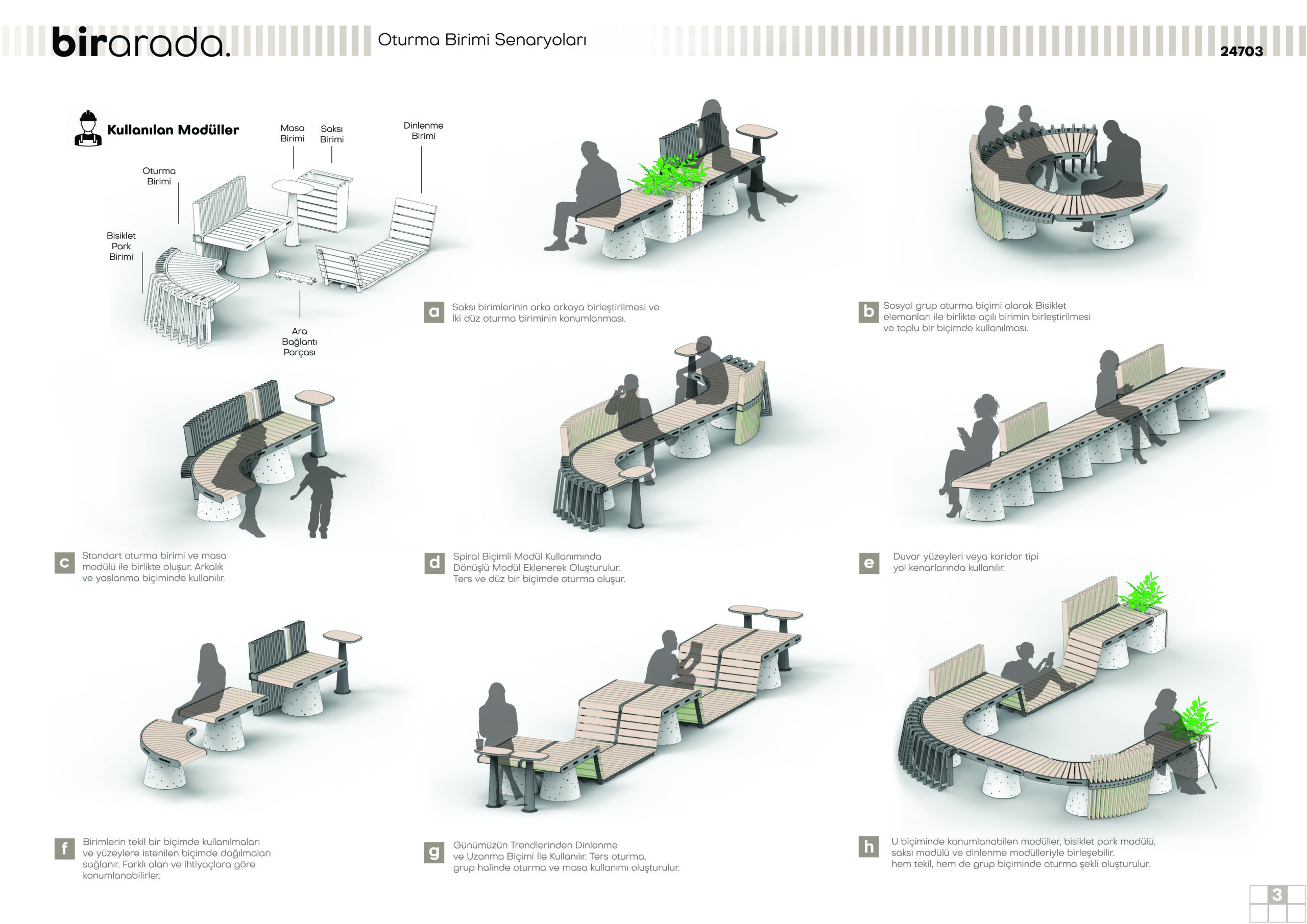 birarada.

Oturma Birimi Senaryoları

24703

Kullanılan Modüller

Masa Birimi

Saksı Birimi

Dinlenme Birimi

Oturma Birimi

Bisiklet Park Birimi

Ara Bağlantı Parçası

a Saksı birimlerinin arka arkaya birleştirilmesi ve İki düz oturma biriminin konumlanması.

b Sosyal grup oturma biçimi olarak Bisiklet elemanları ile birlikte açılı birimin birleştirilmesi ve toplu bir biçimde kullanılması.

c Standart oturma birimi ve masa modülü ile birlikte oluşur. Arkalık ve yaslanma biçiminde kullanılır.

d Spiral Biçimli Modül Kullanımında Dönüşlü Modül Eklenerek Oluşturulur. Ters ve düz bir biçimde oturma oluşur.

e Duvar yüzeyleri veya koridor tipi yol kenarlarında kullanılır.

f Birimlerin tekil bir biçimde kullanılmaları ve yüzeylere istenilen biçimde dağılmaları sağlanır. Farklı alan ve ihtiyaçlara göre konumlanabilirler.

g Günümüzün Trendlerinden Dinlenme ve Uzanma Biçimi İle Kullanılır. Ters oturma, grup halinde oturma ve masa kullanımı oluşturulur.

h U biçiminde konumlanabilen modüller, bisiklet park modülü, saksı modülü ve dinlenme modülleriyle birleşebilir. hem tekil, hem de grup biçiminde oturma şekli oluşturulur.

3