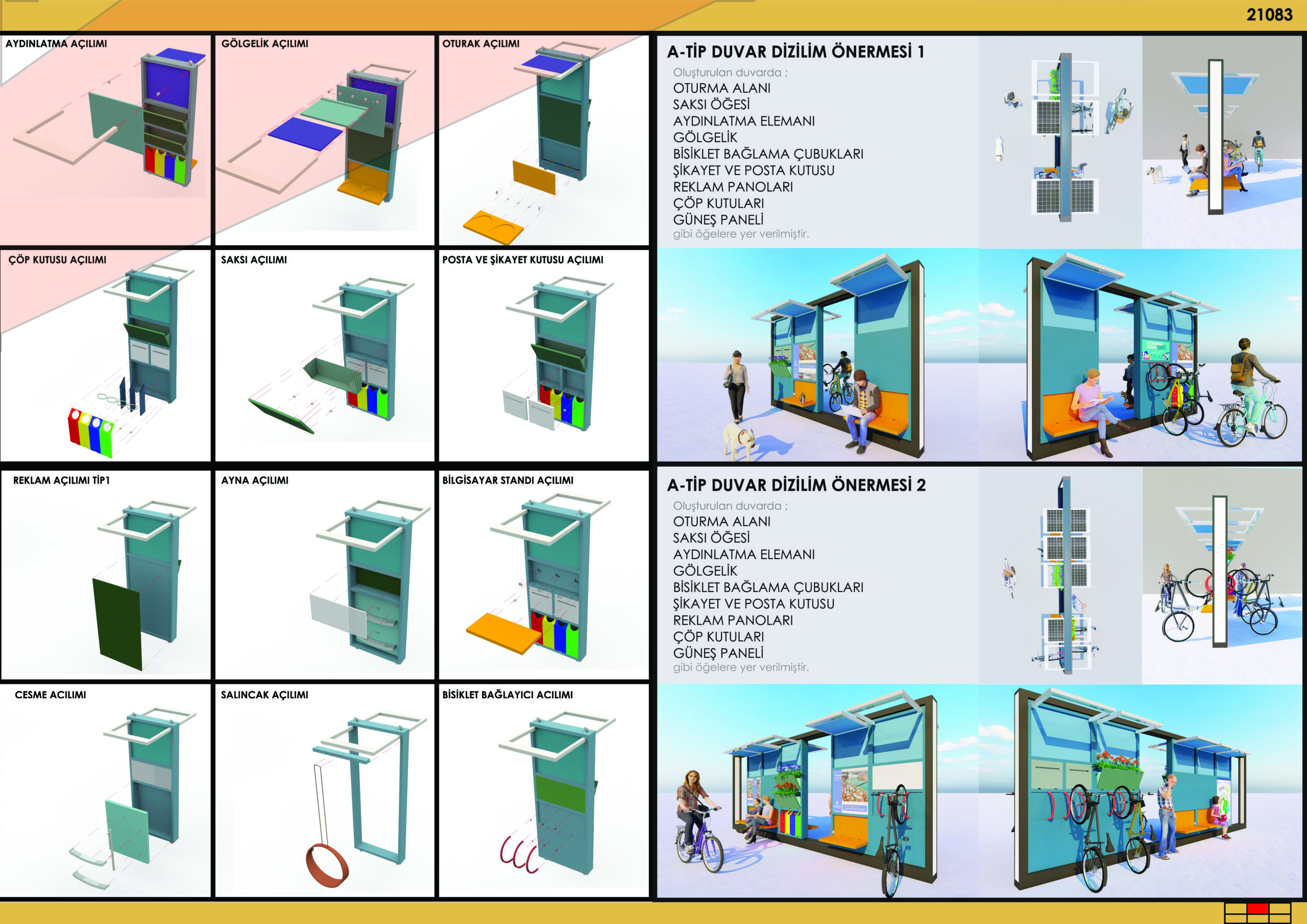 21083

AYDINLATMA AÇILIMI

GÖLGELİK AÇILIMI

OTURAK AÇILIMI

ÇÖP KUTUSU AÇILIMI

SAKSI AÇILIMI

POSTA VE ŞİKAYET KUTUSU AÇILIMI

REKLAM AÇILIMI TİP1

AYNA AÇILIMI

BİLGİSAYAR STANDI AÇILIMI

CESME ACILIMI

SALINCAK AÇILIMI

BİSİKLET BAĞLAYICI ACILIMI

A-TİP DUVAR DİZİLİM ÖNERMESİ 1

Oluşturulan duvarda ;
OTURMA ALANI
SAKSI ÖĞESİ
AYDINLATMA ELEMANI
GÖLGELİK
BİSİKLET BAĞLAMA ÇUBUKLARI
ŞİKAYET VE POSTA KUTUSU
REKLAM PANOLARI
ÇÖP KUTULARI
GÜNEŞ PANELİ
gibi öğelere yer verilmiştir.

A-TİP DUVAR DİZİLİM ÖNERMESİ 2

Oluşturulan duvarda ;
OTURMA ALANI
SAKSI ÖĞESİ
AYDINLATMA ELEMANI
GÖLGELİK
BİSİKLET BAĞLAMA ÇUBUKLARI
ŞİKAYET VE POSTA KUTUSU
REKLAM PANOLARI
ÇÖP KUTULARI
GÜNEŞ PANELİ
gibi öğelere yer verilmiştir.