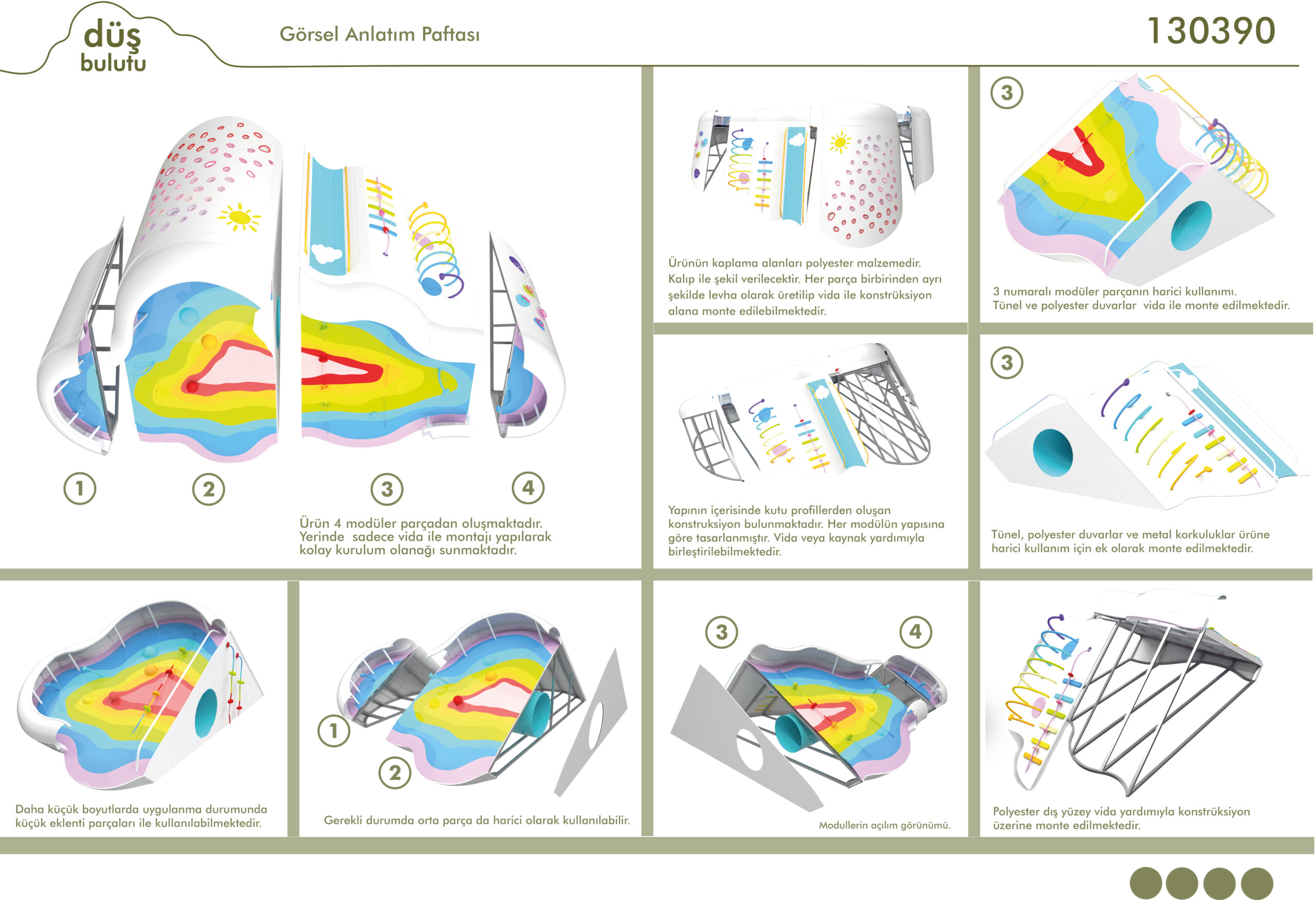 düş bulutu

Görsel Anlatım Paftası

130390

1 2 3 4

Ürün 4 modüler parçadan oluşmaktadır. Yerinde sadece vida ile montajı yapılarak kolay kurulum olanağı sunmaktadır.

Ürünün kaplama alanları polyester malzemedir. Kalıp ile şekil verilecektir. Her parça birbirinden ayrı şekilde levha olarak üretilip vida ile konstrüksiyon alana monte edilebilmektedir.

3

3 numaralı modüler parçanın harici kullanımı. Tünel ve polyester duvarlar vida ile monte edilmektedir.

Yapının içerisinde kutu profillerden oluşan konstruksiyon bulunmaktadır. Her modülün yapısına göre tasarlanmıştır. Vida veya kaynak yardımıyla birleştirilebilmektedir.

3

Tünel, polyester duvarlar ve metal korkuluklar ürüne harici kullanım için ek olarak monte edilmektedir.

Daha küçük boyutlarda uygulanma durumunda küçük eklenti parçaları ile kullanılabilmektedir.

1

2

Gerekli durumda orta parça da harici olarak kullanılabilir.

3 4

Modullerin açılım görünümü.

Polyester dış yüzey vida yardımıyla konstrüksiyon üzerine monte edilmektedir.